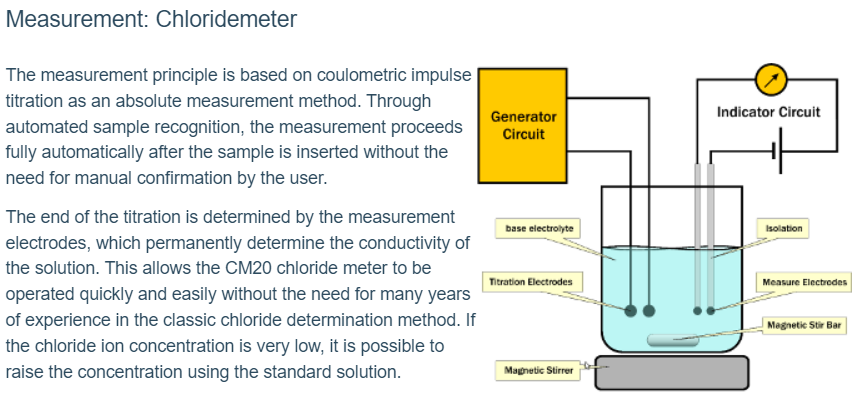 Measurement: Chloridemeter

The measurement principle is based on coulometric impulse titration as an absolute measurement method. Through automated sample recognition, the measurement proceeds fully automatically after the sample is inserted without the need for manual confirmation by the user.

The end of the titration is determined by the measurement electrodes, which permanently determine the conductivity of the solution. This allows the CM20 chloride meter to be operated quickly and easily without the need for many years of experience in the classic chloride determination method. If the chloride ion concentration is very low, it is possible to raise the concentration using the standard solution.

Generator Circuit

Indicator Circuit

base electrolyte

Isolation

Titration Electrodes

Measure Electrodes

Magnetic Stir Bar

Magnetic Stirrer